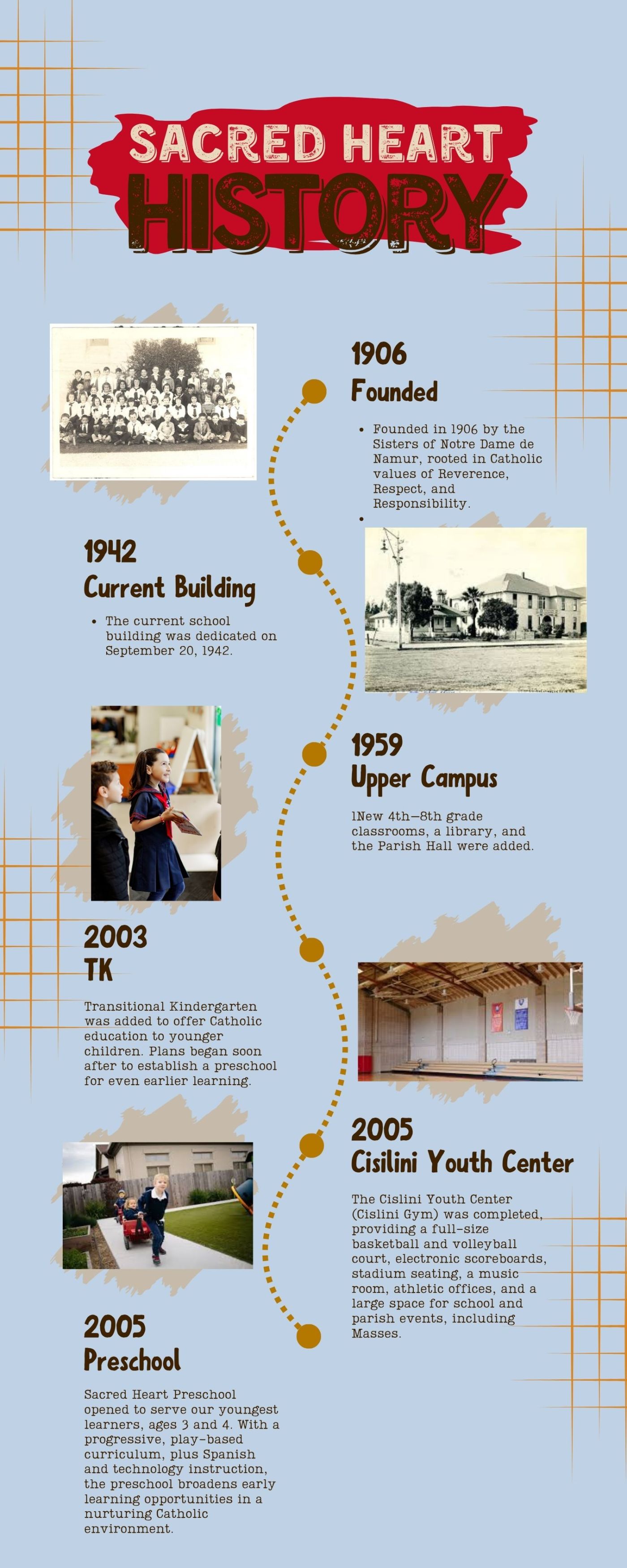 SACRED HEART
HISTORY

1906
Founded

• Founded in 1906 by the Sisters of Notre Dame de Namur, rooted in Catholic values of Reverence, Respect, and Responsibility.
•

1942
Current Building

• The current school building was dedicated on September 20, 1942.

1959
Upper Campus

1New 4th–8th grade classrooms, a library, and the Parish Hall were added.

2003
TK

Transitional Kindergarten was added to offer Catholic education to younger children. Plans began soon after to establish a preschool for even earlier learning.

2005
Cisilini Youth Center

The Cislini Youth Center (Cislini Gym) was completed, providing a full-size basketball and volleyball court, electronic scoreboards, stadium seating, a music room, athletic offices, and a large space for school and parish events, including Masses.

2005
Preschool

Sacred Heart Preschool opened to serve our youngest learners, ages 3 and 4. With a progressive, play-based curriculum, plus Spanish and technology instruction, the preschool broadens early learning opportunities in a nurturing Catholic environment.